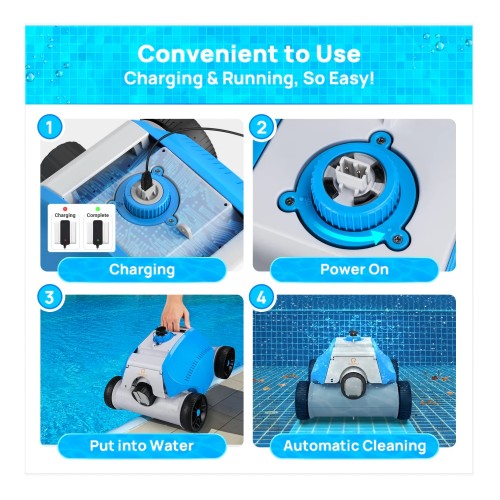 Convenient to Use
Charging & Running, So Easy!

1
Charging
Complete
Charging

2
Power On

3
Put into Water

4
Automatic Cleaning